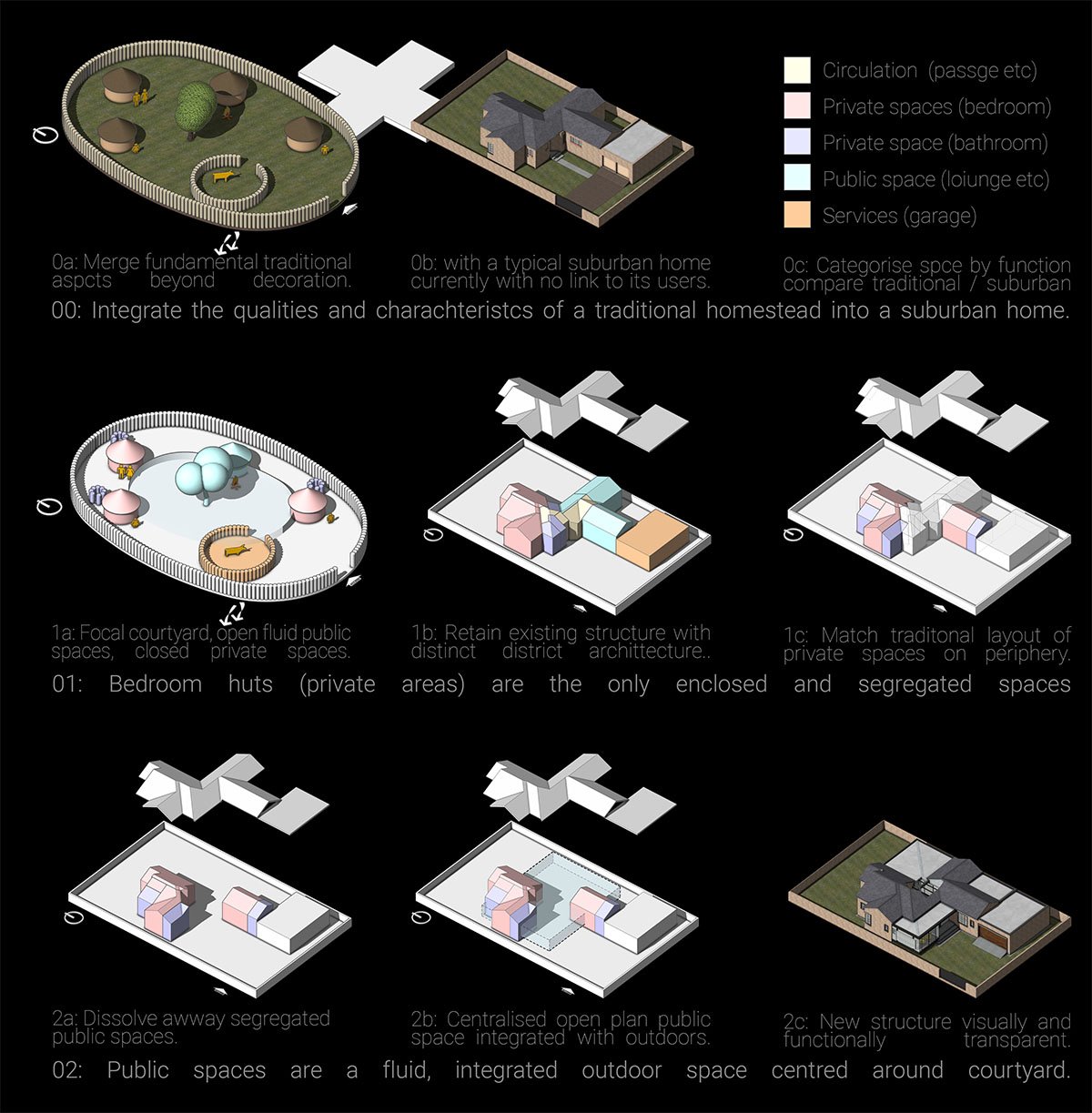 Circulation (passge etc)
Private spaces (bedroom)
Private space (bathroom)
Public space (loiunge etc)
Services (garage)

0a: Merge fundamental traditional aspcts beyond decoration.

0b: with a typical suburban home currently with no link to its users.

0c: Categorise spce by function compare traditional / suburban

00: Integrate the qualities and charachteristcs of a traditional homestead into a suburban home.

1a: Focal courtyard, open fluid public spaces, closed private spaces.

1b: Retain existing structure with distinct district archittecture..

1c: Match traditonal layout of private spaces on periphery.

01: Bedroom huts (private areas) are the only enclosed and segregated spaces

2a: Dissolve awway segregated public spaces.

2b: Centralised open plan public space integrated with outdoors.

2c: New structure visually and functionally transparent.

02: Public spaces are a fluid, integrated outdoor space centred around courtyard.